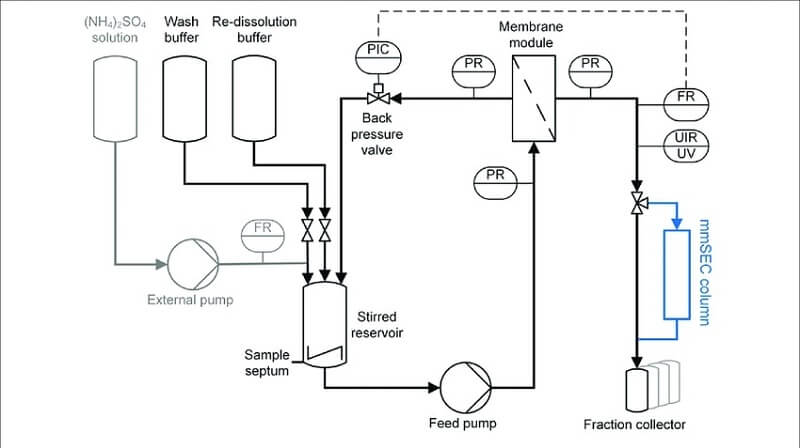 $(NH_4)_2SO_4$ solution

Wash buffer

Re-dissolution buffer

PIC

Membrane module

PR

PR

FR

Back pressure valve

UIR
UV

PR

FR

mmSEC column

External pump

Stirred reservoir

Sample septum

Feed pump

Fraction collector